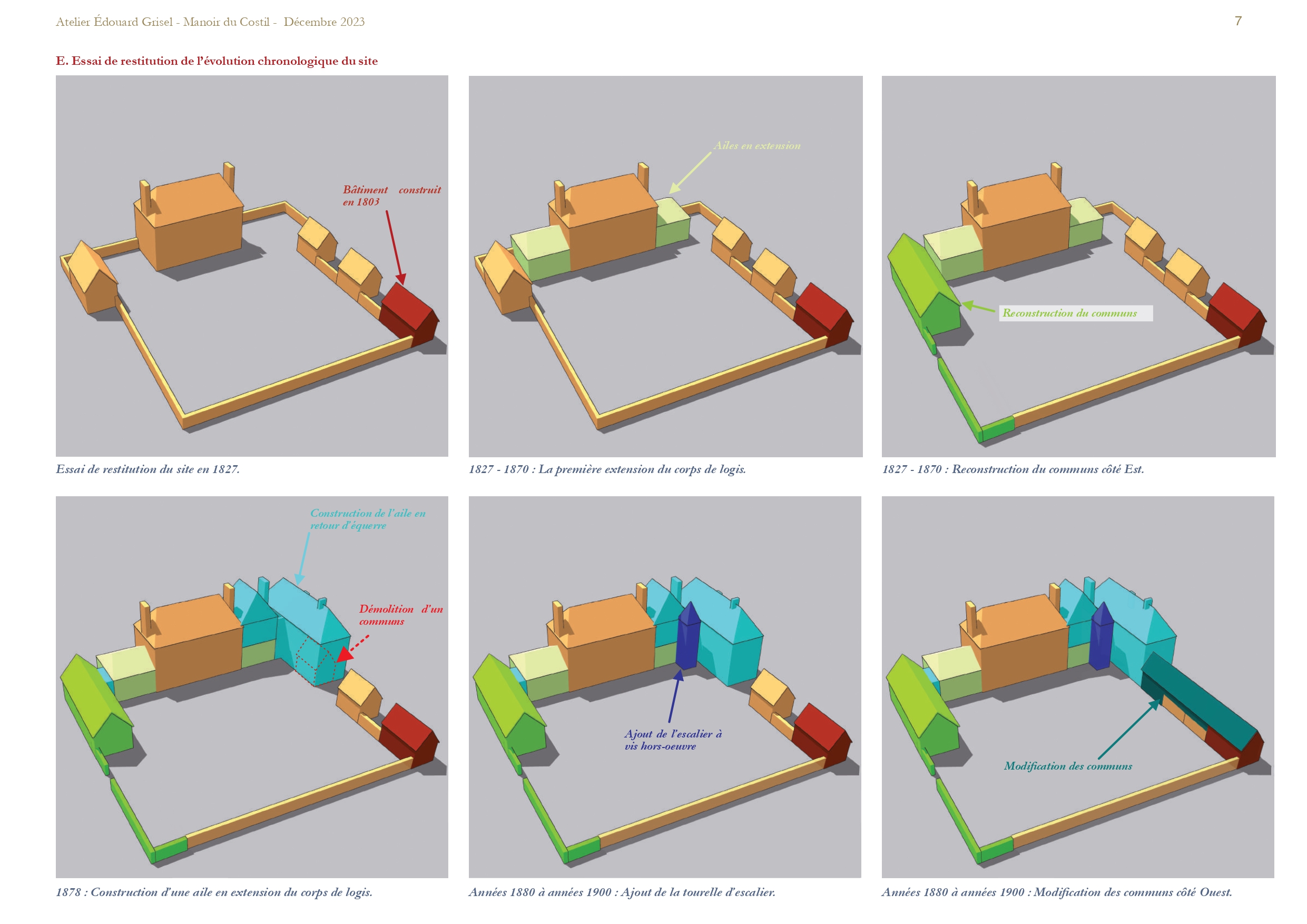 Atelier Édouard Grisel - Manoir du Costil - Décembre 2023

7

E. Essai de restitution de l'évolution chronologique du site

Bâtiment construit en 1803

Essai de restitution du site en 1827.

Ailes en extension

1827 - 1870 : La première extension du corps de logis.

Reconstruction du communs

1827 - 1870 : Reconstruction du communs côté Est.

Construction de l'aile en retour d'équerre

Démolition d'un communs

1878 : Construction d'une aile en extension du corps de logis.

Ajout de l'escalier à vis hors-oeuvre

Années 1880 à années 1900 : Ajout de la tourelle d'escalier.

Modification des communs

Années 1880 à années 1900 : Modification des communs côté Ouest.